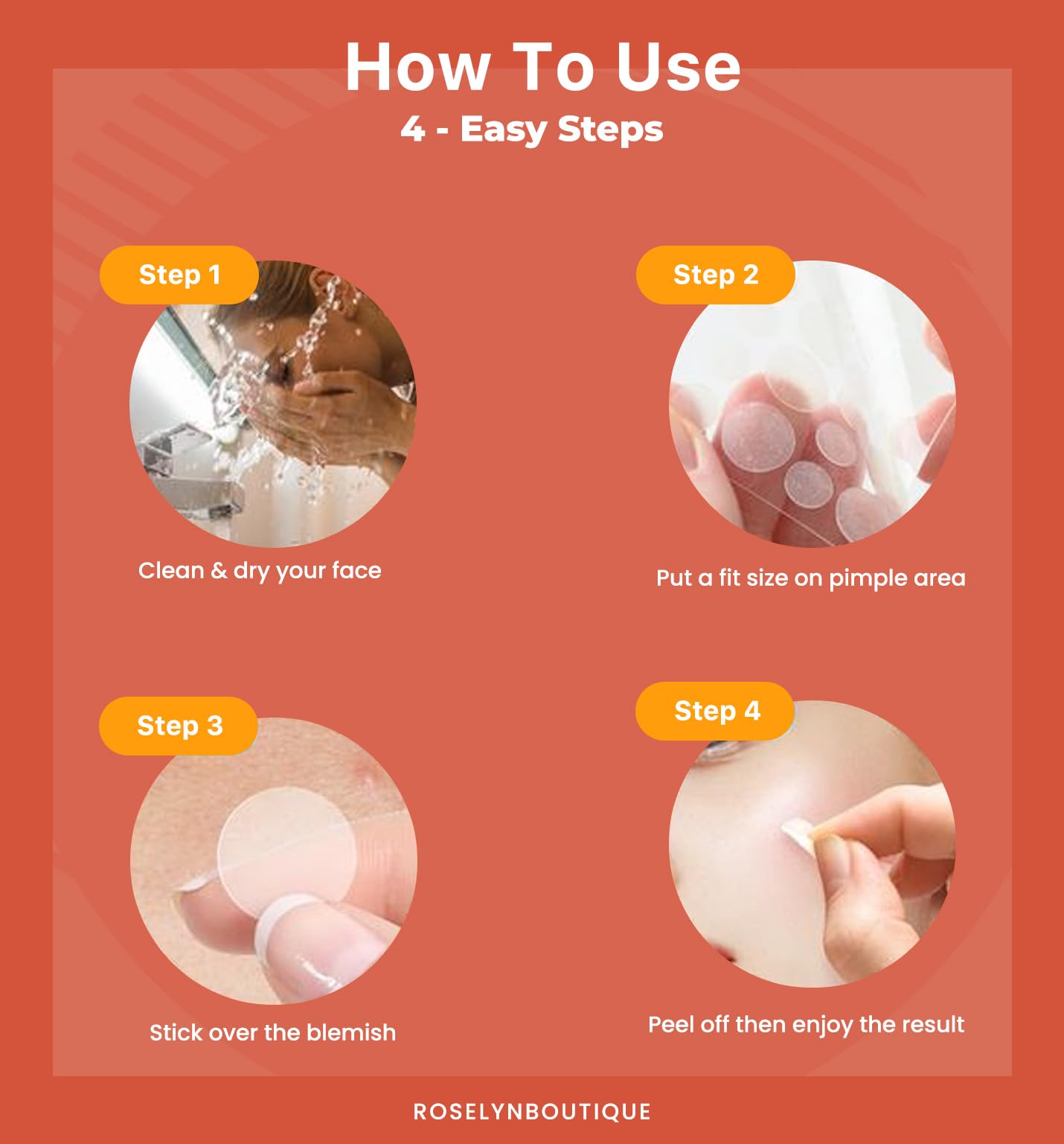 How To Use
4 - Easy Steps

Step 1
Clean & dry your face

Step 2
Put a fit size on pimple area

Step 3
Stick over the blemish

Step 4
Peel off then enjoy the result

ROSELYNBOUTIQUE