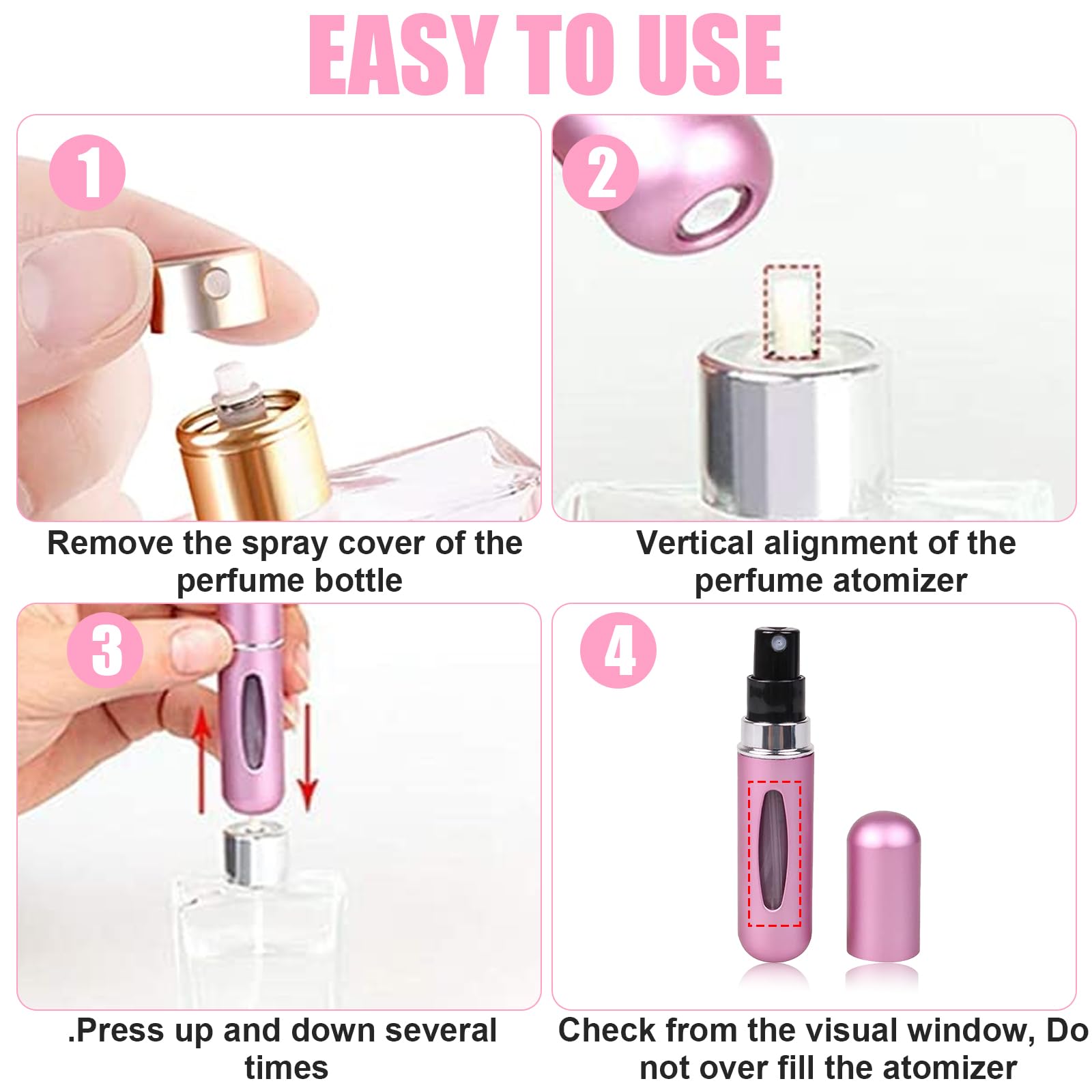 EASY TO USE

1

Remove the spray cover of the perfume bottle

2

Vertical alignment of the perfume atomizer

3

.Press up and down several times

4

Check from the visual window, Do not over fill the atomizer