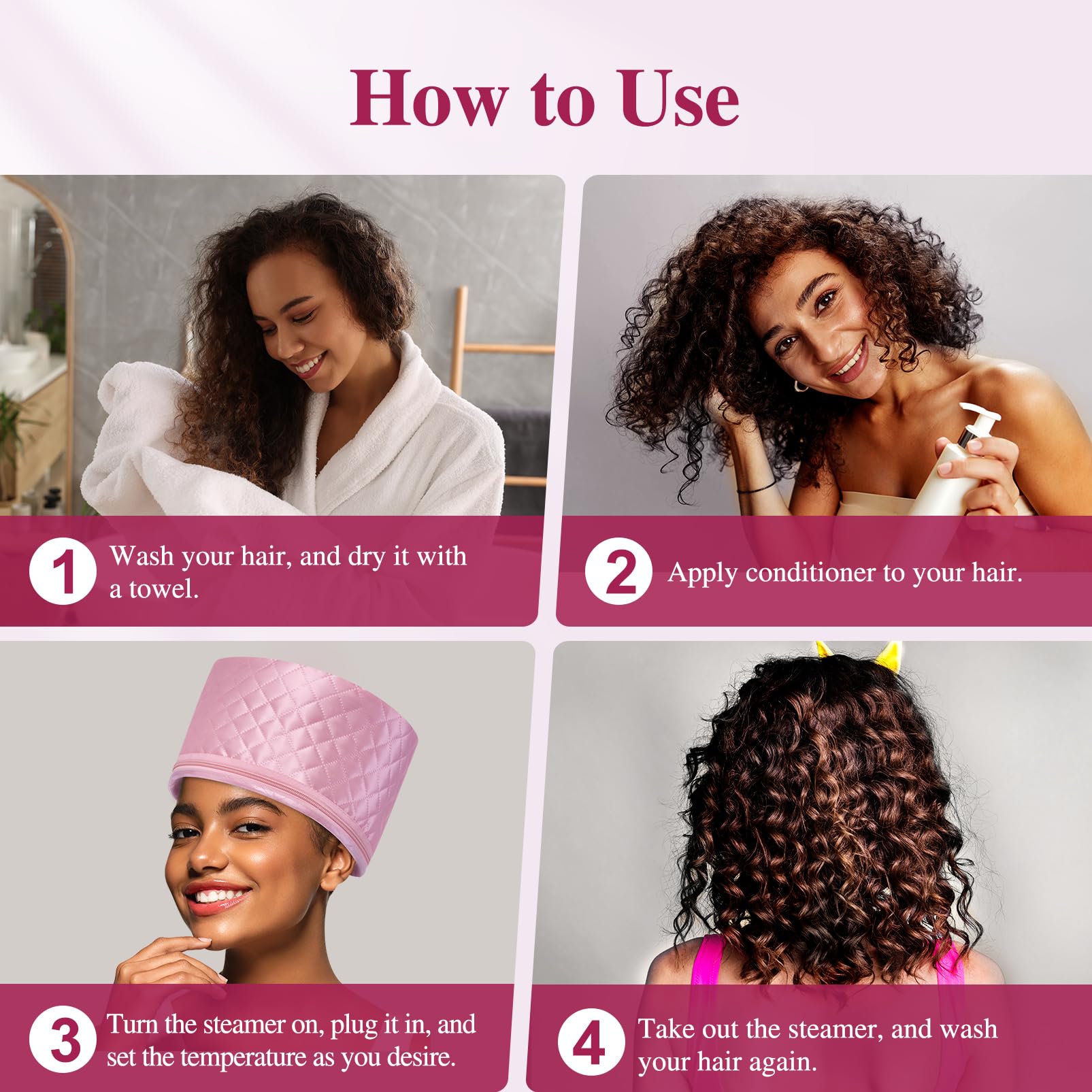 How to Use

1 Wash your hair, and dry it with a towel.

2 Apply conditioner to your hair.

3 Turn the steamer on, plug it in, and set the temperature as you desire.

4 Take out the steamer, and wash your hair again.