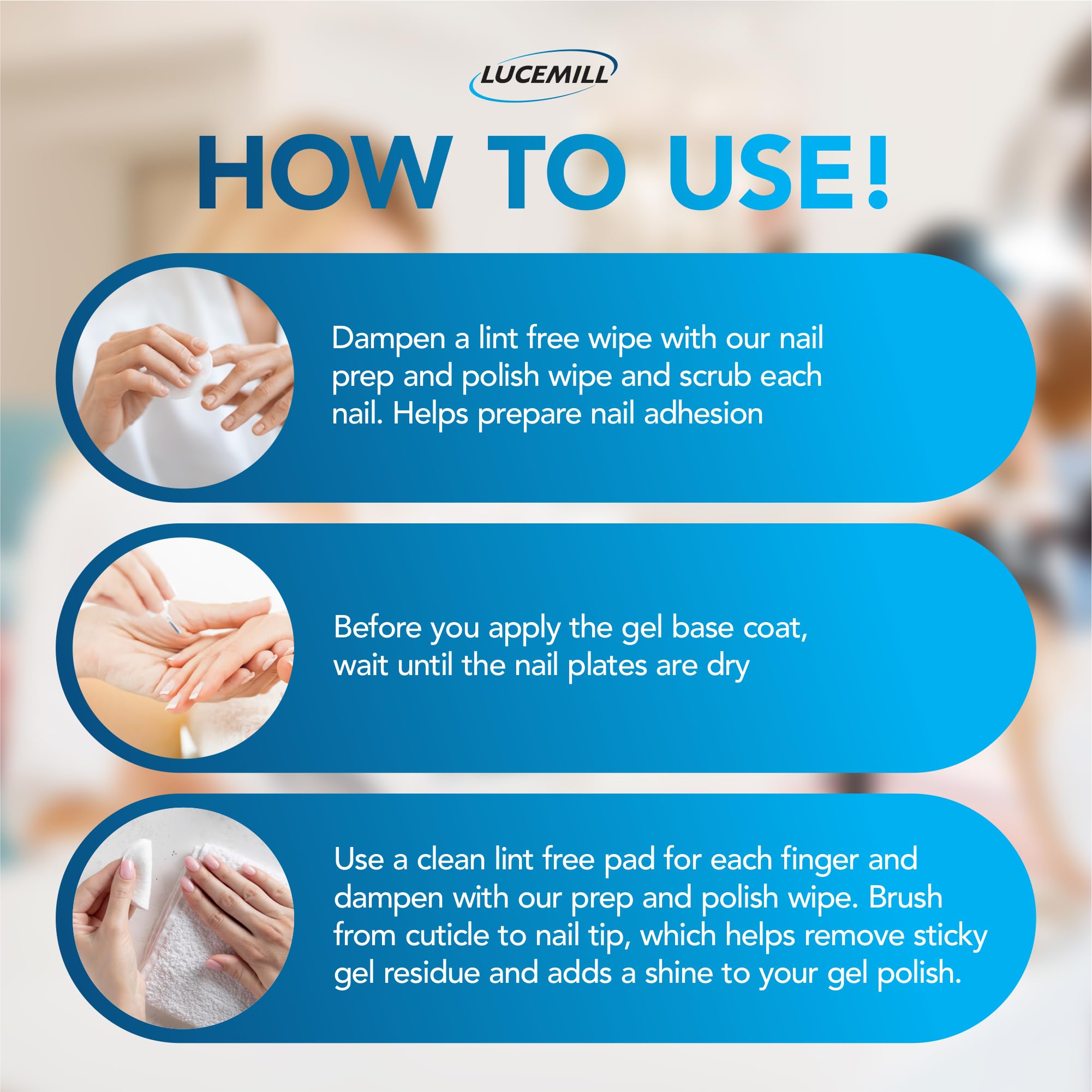 LUCEMILL

HOW TO USE!

Dampen a lint free wipe with our nail prep and polish wipe and scrub each nail. Helps prepare nail adhesion

Before you apply the gel base coat, wait until the nail plates are dry

Use a clean lint free pad for each finger and dampen with our prep and polish wipe. Brush from cuticle to nail tip, which helps remove sticky gel residue and adds a shine to your gel polish.