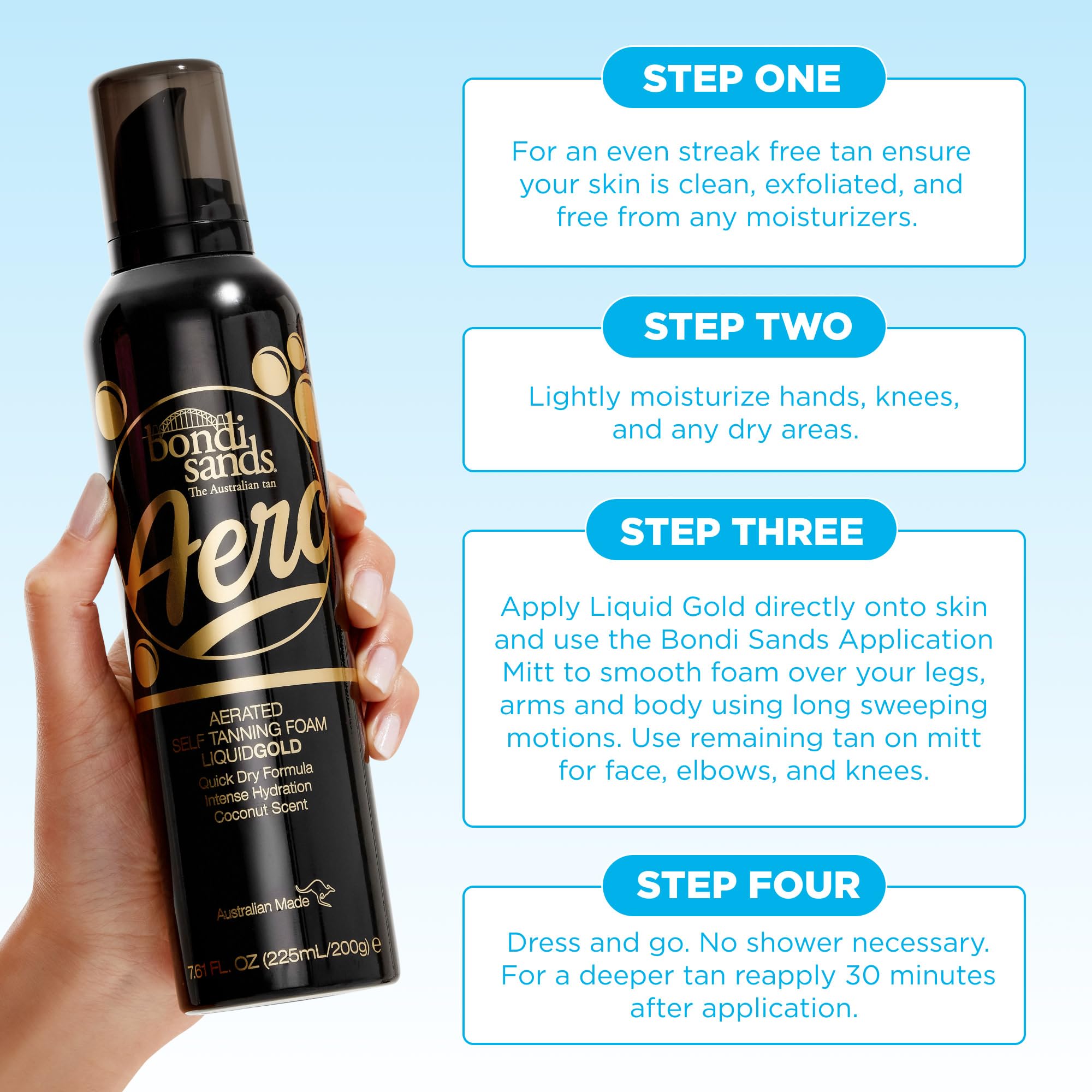 bondi sands
The Australian tan
Aero

AERATED
SELF TANNING FOAM
LIQUIDGOLD
Quick Dry Formula
Intense Hydration
Coconut Scent

Australian Made

7.61 FL. OZ (225mL/200g) e

STEP ONE

For an even streak free tan ensure your skin is clean, exfoliated, and free from any moisturizers.

STEP TWO

Lightly moisturize hands, knees, and any dry areas.

STEP THREE

Apply Liquid Gold directly onto skin and use the Bondi Sands Application Mitt to smooth foam over your legs, arms and body using long sweeping motions. Use remaining tan on mitt for face, elbows, and knees.

STEP FOUR

Dress and go. No shower necessary. For a deeper tan reapply 30 minutes after application.