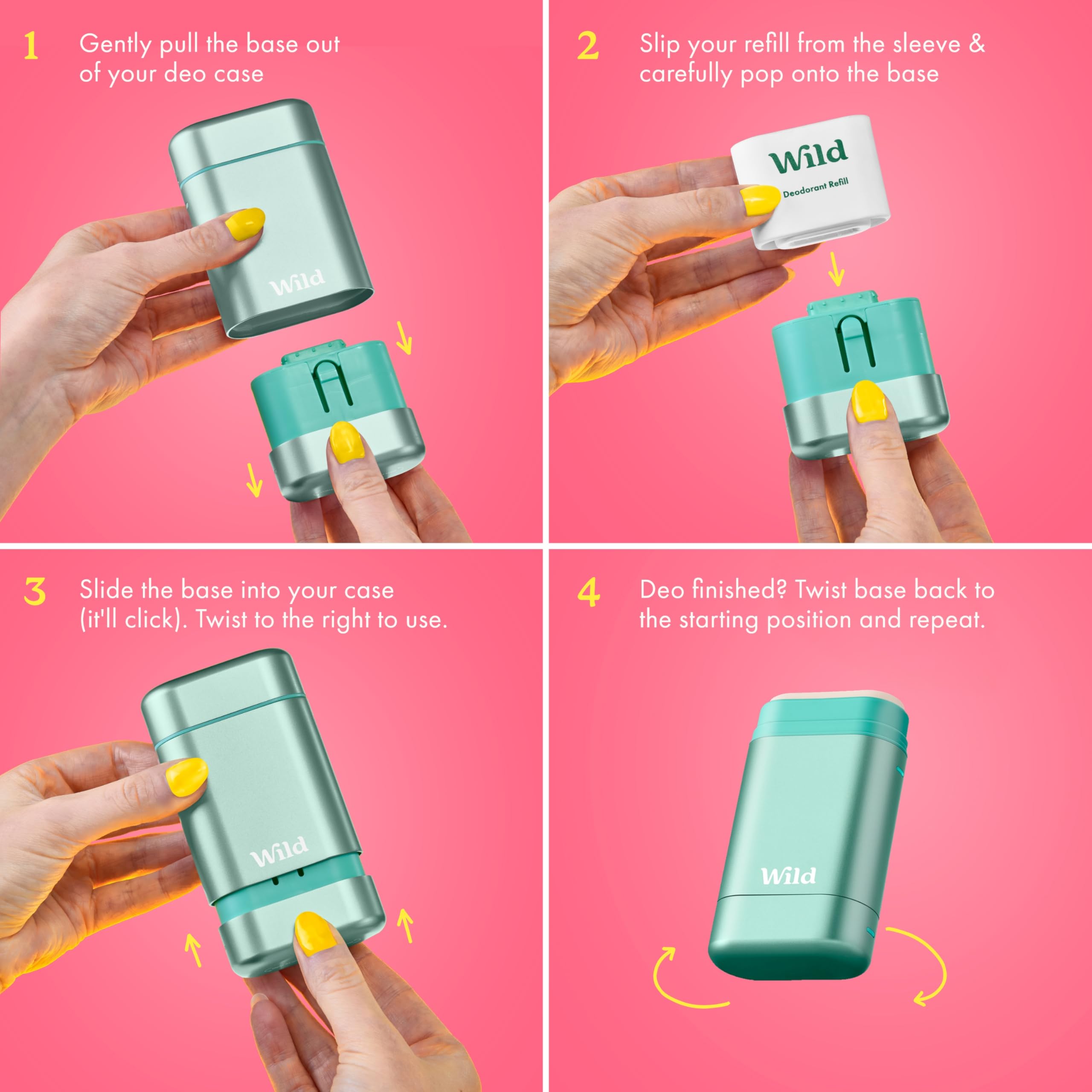 1 Gently pull the base out of your deo case

Wild

2 Slip your refill from the sleeve & carefully pop onto the base

Wild
Deodorant Refill

3 Slide the base into your case (it'll click). Twist to the right to use.

Wild

4 Deo finished? Twist base back to the starting position and repeat.

Wild