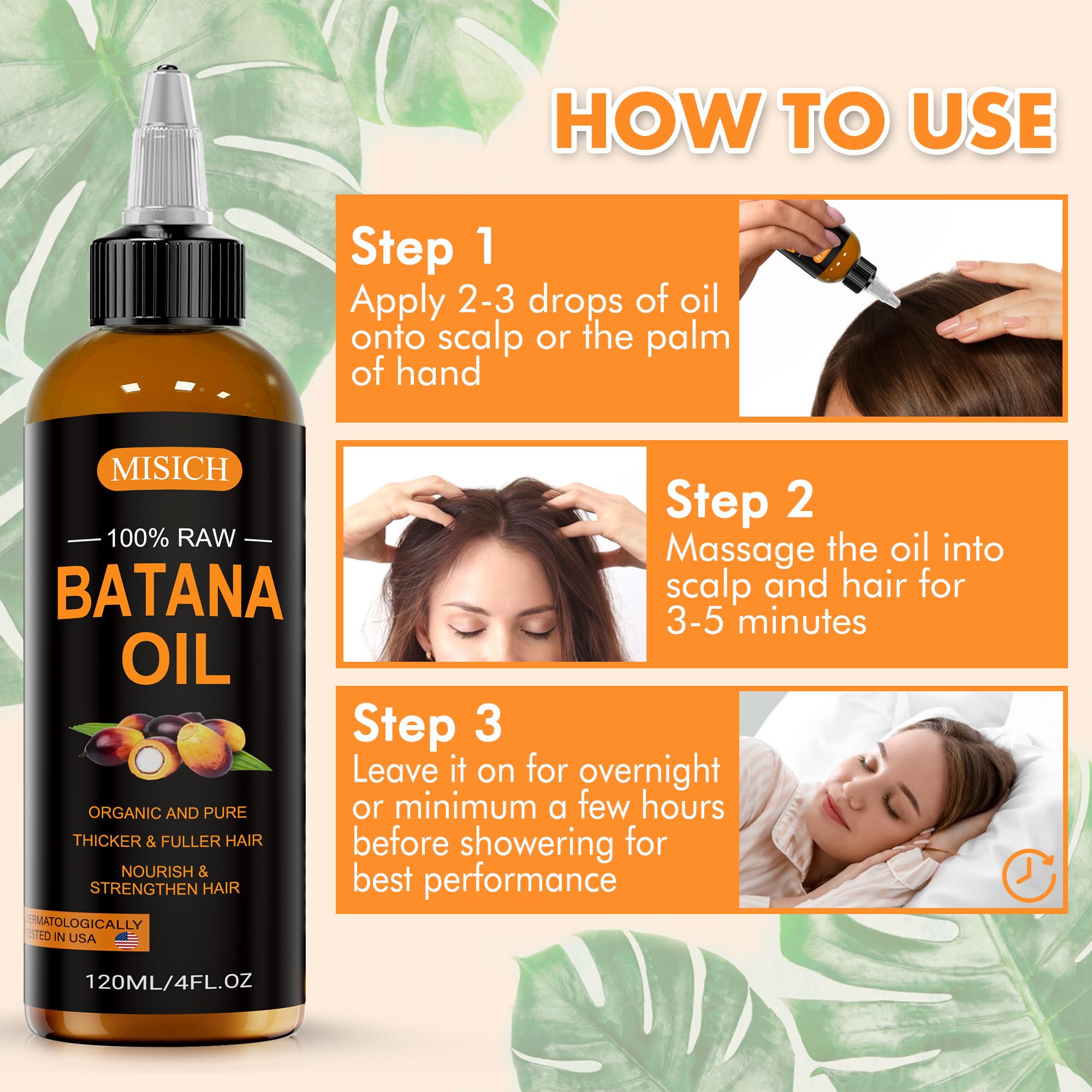 MISICH

100% RAW

BATANA OIL

ORGANIC AND PURE

THICKER & FULLER HAIR

NOURISH & STRENGTHEN HAIR

DERMATOLOGICALLY TESTED IN USA

120ML/4FL.OZ

HOW TO USE

Step 1
Apply 2-3 drops of oil onto scalp or the palm of hand

Step 2
Massage the oil into scalp and hair for 3-5 minutes

Step 3
Leave it on for overnight or minimum a few hours before showering for best performance