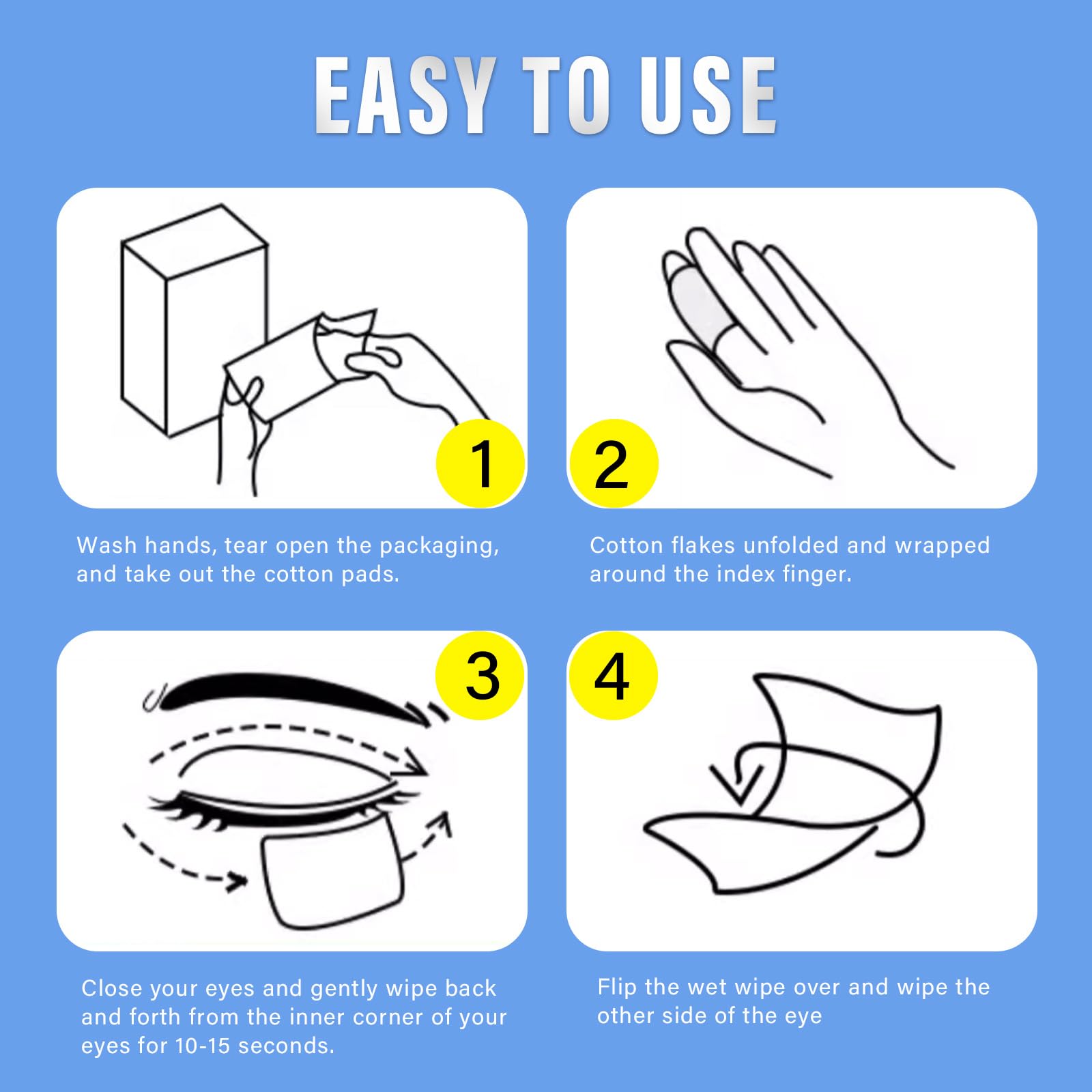 EASY TO USE

1

Wash hands, tear open the packaging, and take out the cotton pads.

2

Cotton flakes unfolded and wrapped around the index finger.

3

Close your eyes and gently wipe back and forth from the inner corner of your eyes for 10-15 seconds.

4

Flip the wet wipe over and wipe the other side of the eye