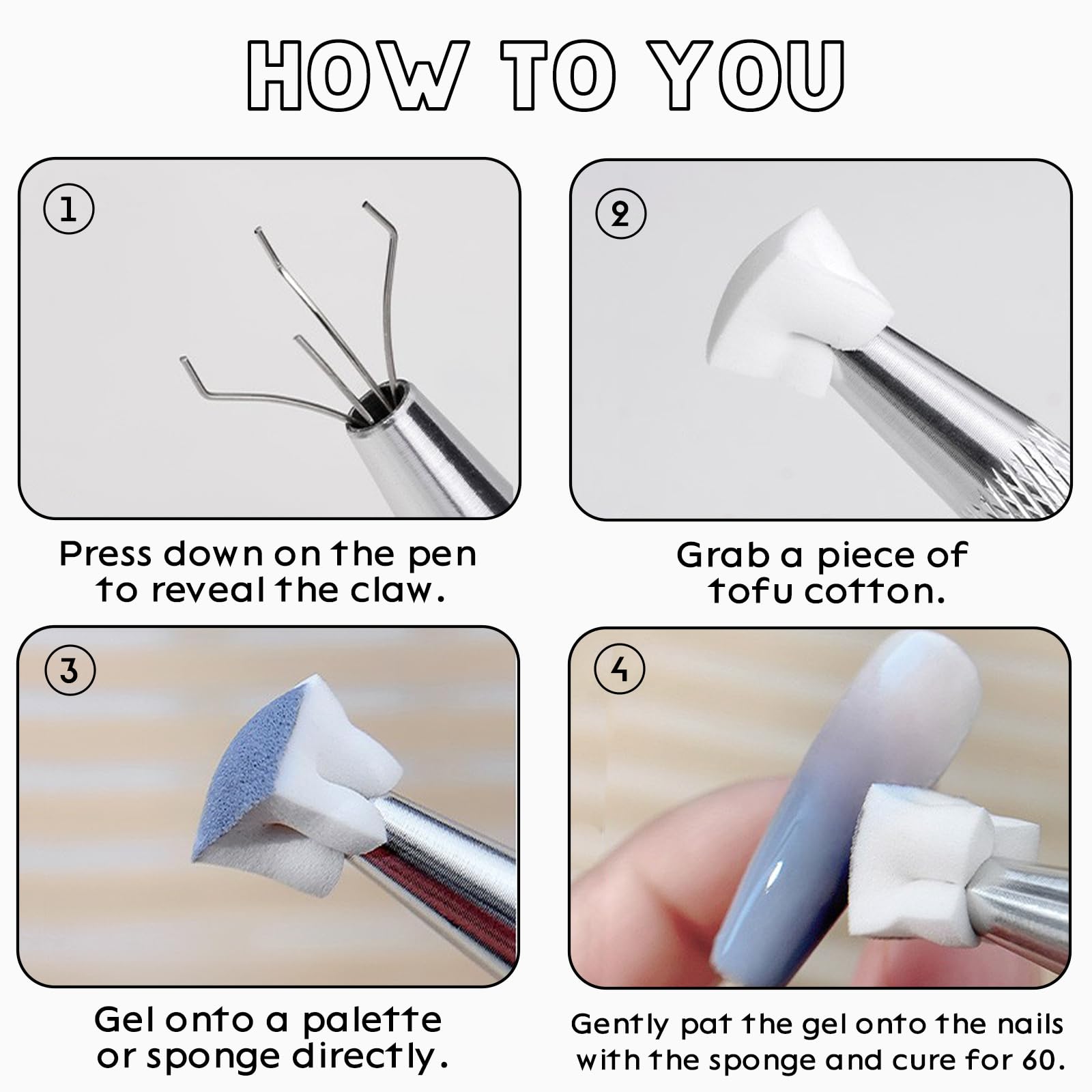 HOW TO YOU

1

Press down on the pen to reveal the claw.

2

Grab a piece of tofu cotton.

3

Gel onto a palette or sponge directly.

4

Gently pat the gel onto the nails with the sponge and cure for 60.